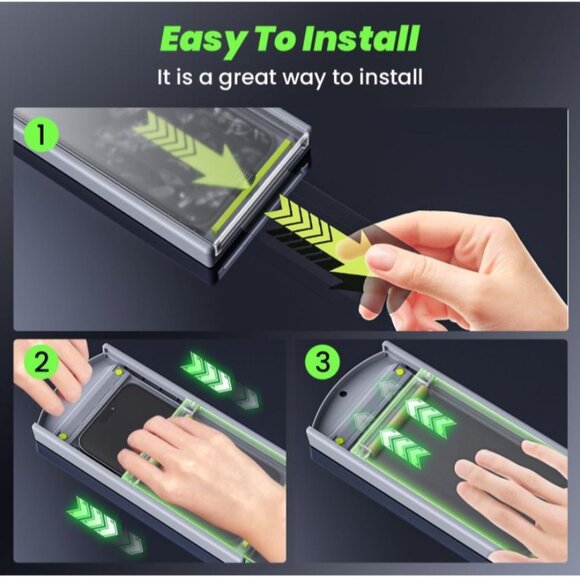 Easy To Install
It is a great way to install

1

2

3